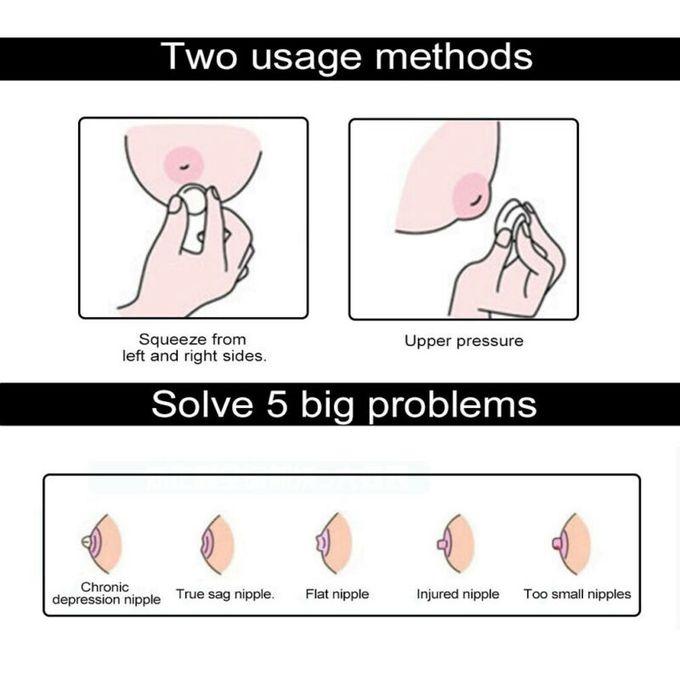 Two usage methods

Squeeze from left and right sides.

Upper pressure

Solve 5 big problems

Chronic depression nipple

True sag nipple.

Flat nipple

Injured nipple

Too small nipples